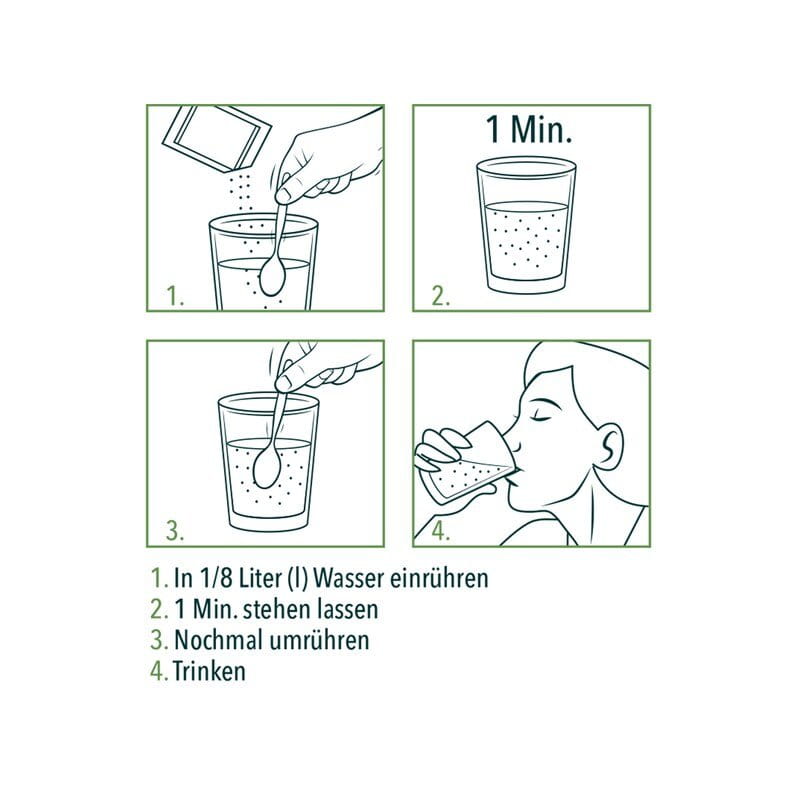 1.

1 Min.

2.

3.

4.

1. In 1/8 Liter (l) Wasser einrühren
2. 1 Min. stehen lassen
3. Nochmal umrühren
4. Trinken